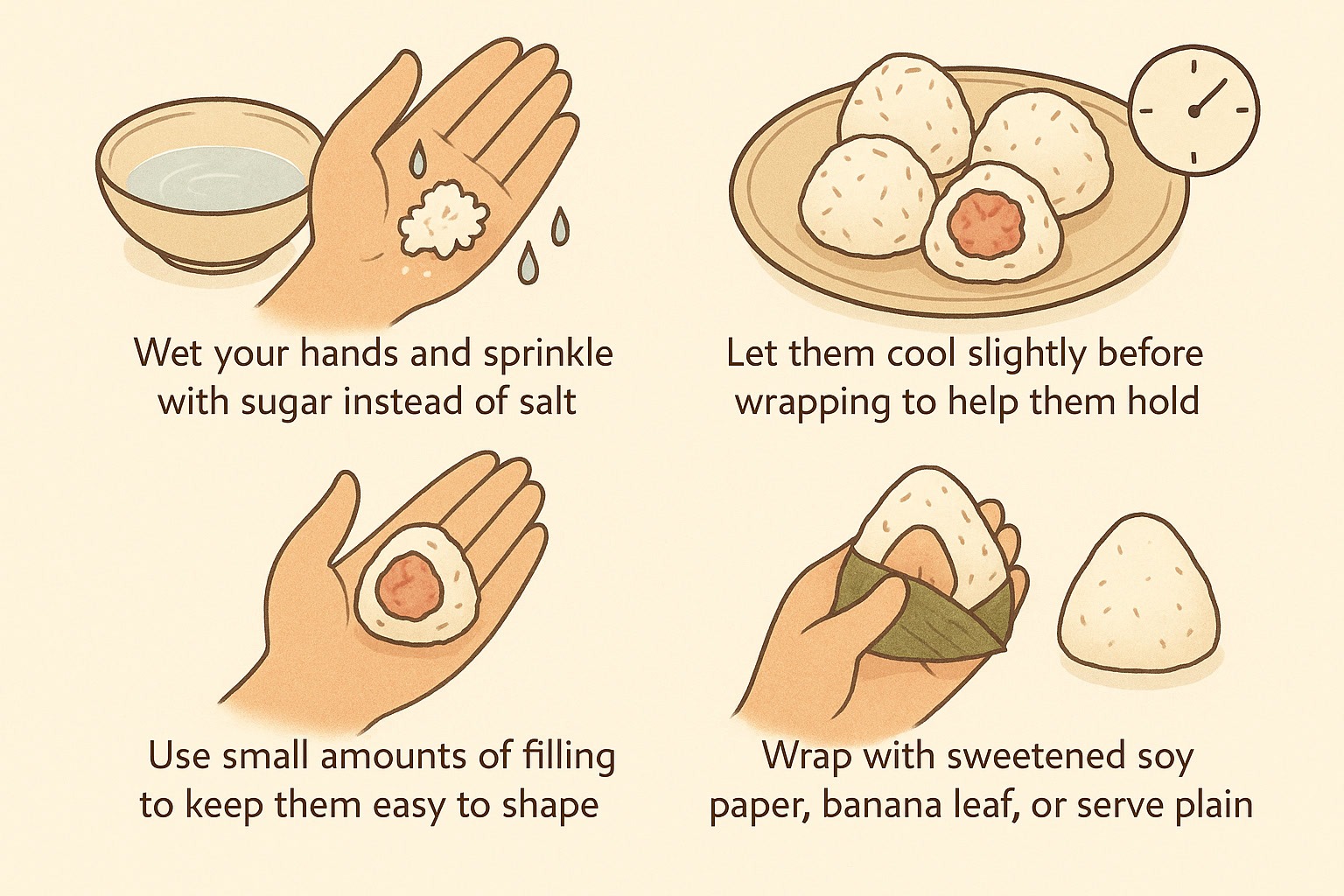 Wet your hands and sprinkle with sugar instead of salt

Let them cool slightly before wrapping to help them hold

Use small amounts of filling to keep them easy to shape

Wrap with sweetened soy paper, banana leaf, or serve plain