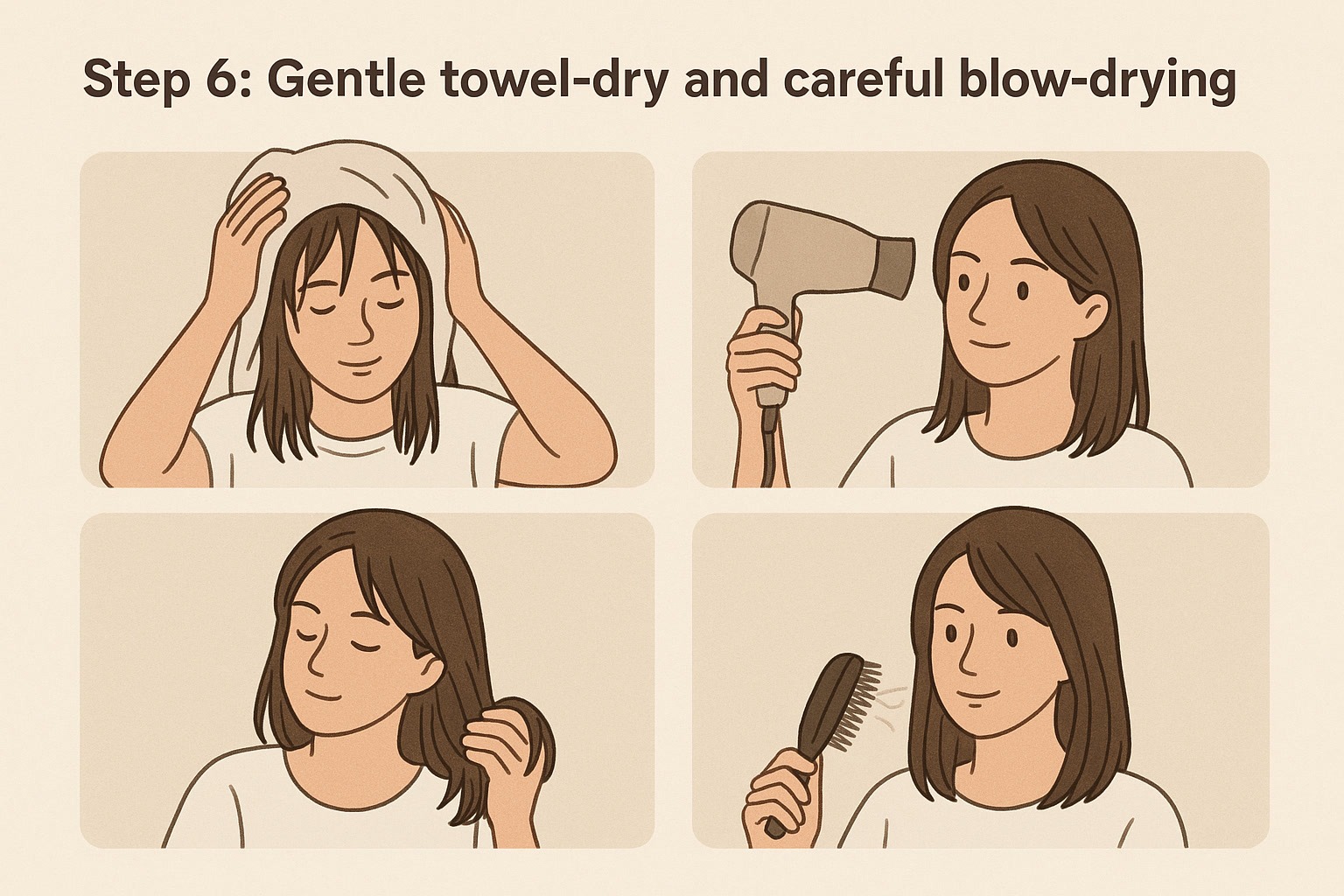 Step 6: Gentle towel-dry and careful blow-drying